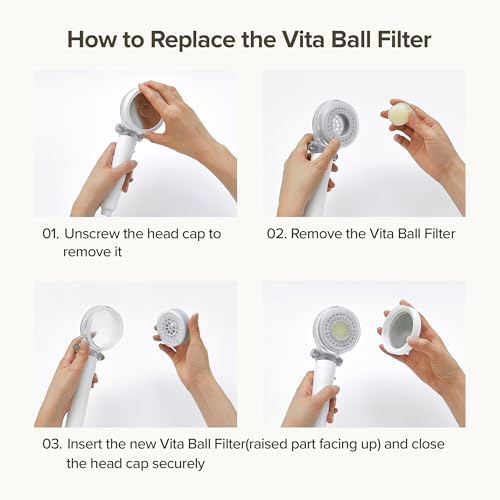 How to Replace the Vita Ball Filter

01. Unscrew the head cap to remove it

02. Remove the Vita Ball Filter

03. Insert the new Vita Ball Filter(raised part facing up) and close the head cap securely