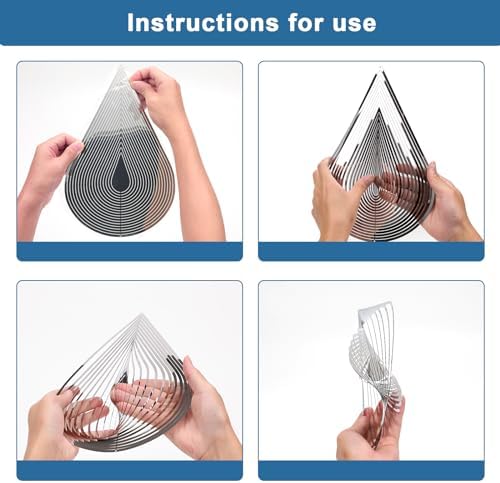 Instructions for use