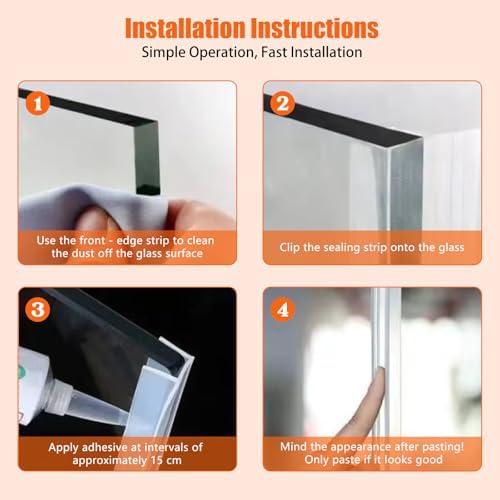 Installation Instructions
Simple Operation, Fast Installation

1
Use the front - edge strip to clean the dust off the glass surface

2
Clip the sealing strip onto the glass

3
Apply adhesive at intervals of approximately 15 cm

4
Mind the appearance after pasting! Only paste if it looks good