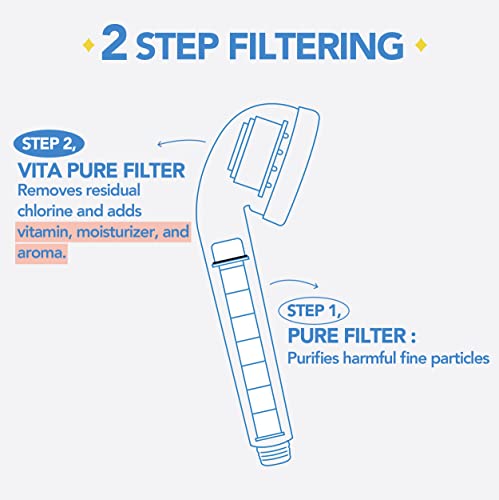 2 STEP FILTERING

STEP 2,
VITA PURE FILTER
Removes residual chlorine and adds vitamin, moisturizer, and aroma.

STEP 1,
PURE FILTER :
Purifies harmful fine particles