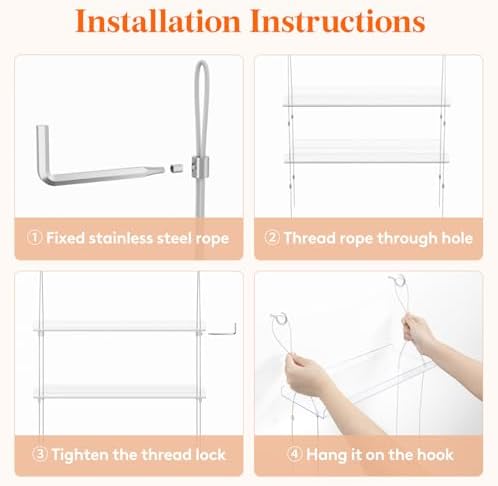 Installation Instructions

① Fixed stainless steel rope

② Thread rope through hole

③ Tighten the thread lock

④ Hang it on the hook