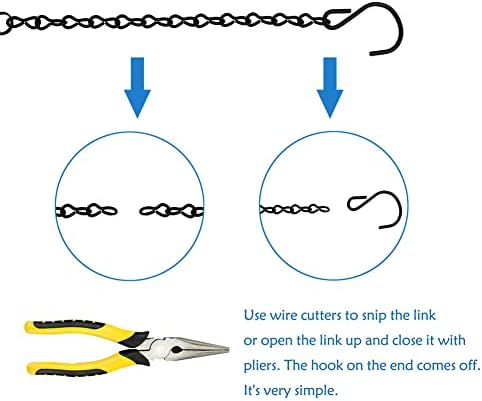 Use wire cutters to snip the link or open the link up and close it with pliers. The hook on the end comes off. It's very simple.