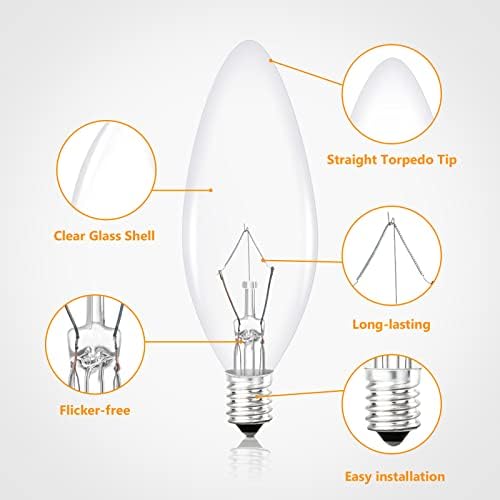 Straight Torpedo Tip

Clear Glass Shell

Long-lasting

Flicker-free

Easy installation