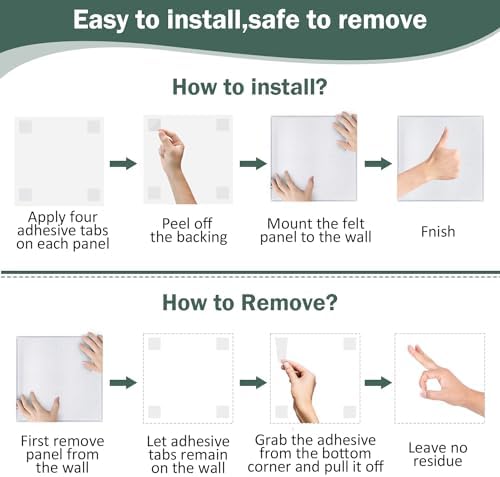 Easy to install,safe to remove

How to install?

Apply four adhesive tabs on each panel

Peel off the backing

Mount the felt panel to the wall

Fnish

How to Remove?

First remove panel from the wall

Let adhesive tabs remain on the wall

Grab the adhesive from the bottom corner and pull it off

Leave no residue