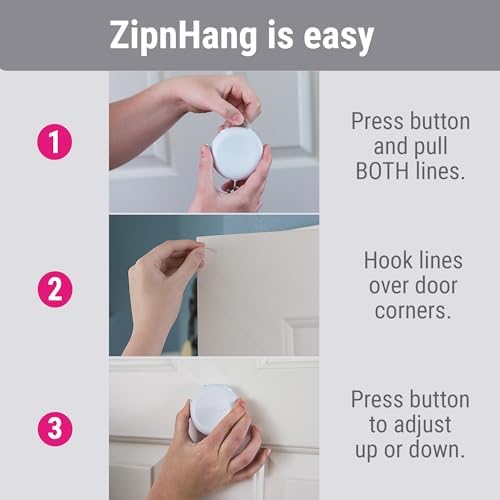 ZipnHang is easy

1

Press button and pull BOTH lines.

2

Hook lines over door corners.

3

Press button to adjust up or down.