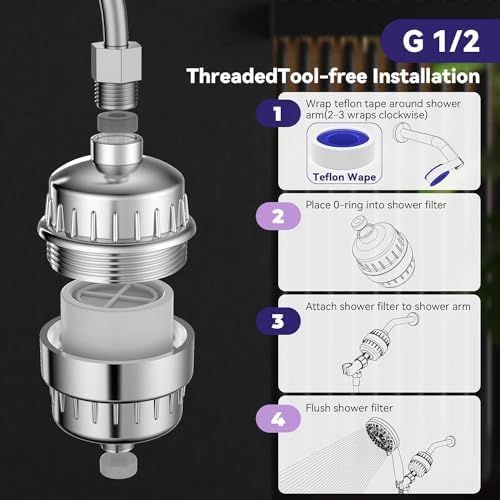 G 1/2

ThreadedTool-free Installation

1 Wrap teflon tape around shower arm(2-3 wraps clockwise)

Teflon Wape

2 Place 0-ring into shower filter

3 Attach shower filter to shower arm

4 Flush shower filter