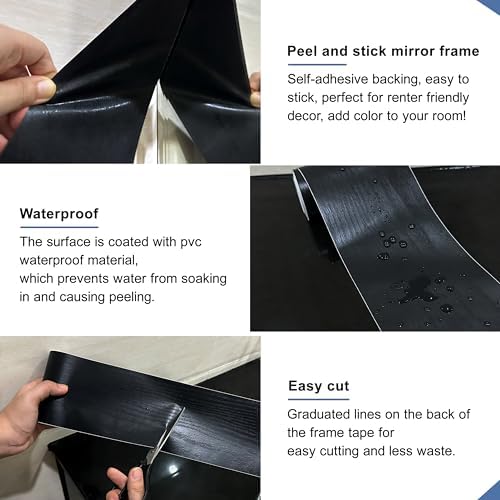 Peel and stick mirror frame

Self-adhesive backing, easy to stick, perfect for renter friendly decor, add color to your room!

Waterproof

The surface is coated with pvc waterproof material,
which prevents water from soaking in and causing peeling.

Easy cut

Graduated lines on the back of the frame tape for
easy cutting and less waste.