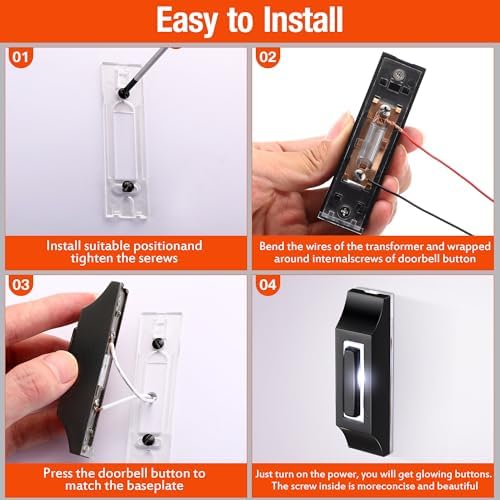 Easy to Install

01

Install suitable positionand tighten the serews

02

Bend the wires of the transformer and wrapped around internalscrews of doorbell button

03

Press the doorbell button to match the baseplate

04

Just turn on the power, you will get glowing buttons. The screw inside is moreconcise and beautiful