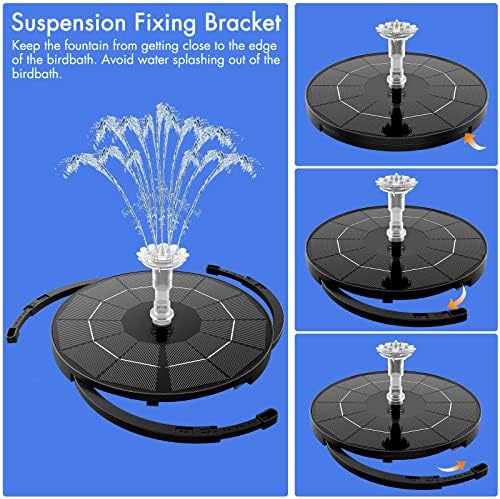 Suspension Fixing Bracket

Keep the fountain from getting close to the edge of the birdbath. Avoid water splashing out of the birdbath.