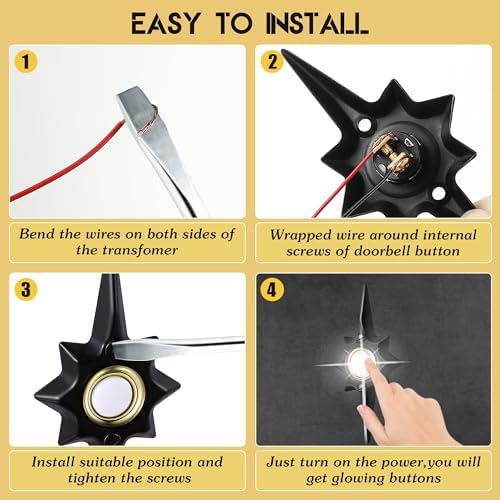 EASY TO INSTALL

1

Bend the wires on both sides of the transfomer

2

Wrapped wire around internal screws of doorbell button

3

Install suitable position and tighten the screws

4

Just turn on the power,you will get glowing buttons