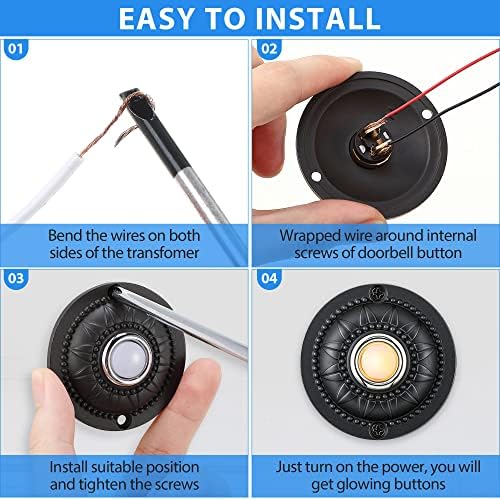 EASY TO INSTALL

01

Bend the wires on both sides of the transfomer

02

Wrapped wire around internal screws of doorbell button

03

Install suitable position and tighten the screws

04

Just turn on the power, you will get glowing buttons