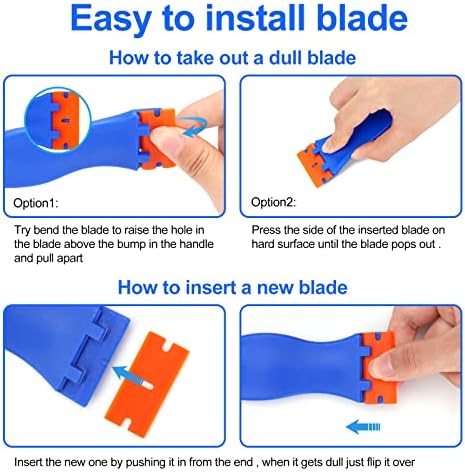 Easy to install blade

How to take out a dull blade

Option1:

Try bend the blade to raise the hole in the blade above the bump in the handle and pull apart

Option2:

Press the side of the inserted blade on hard surface until the blade pops out .

How to insert a new blade

Insert the new one by pushing it in from the end , when it gets dull just flip it over