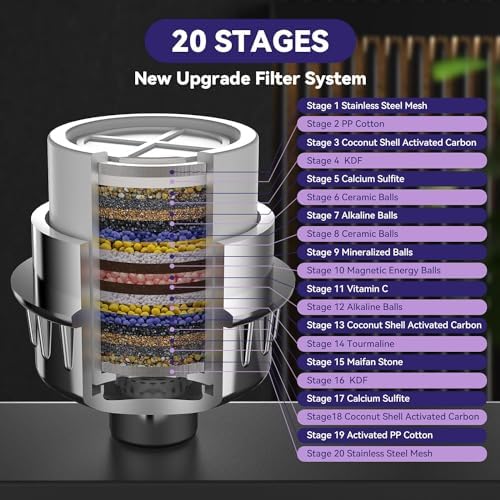 20 STAGES

New Upgrade Filter System

Stage 1 Stainless Steel Mesh
Stage 2 PP Cotton
Stage 3 Coconut Shell Activated Carbon
Stage 4 KDF
Stage 5 Calcium Sulfite
Stage 6 Ceramic Balls
Stage 7 Alkaline Balls
Stage 8 Ceramic Balls
Stage 9 Mineralized Balls
Stage 10 Magnetic Energy Balls
Stage 11 Vitamin C
Stage 12 Alkaline Balls
Stage 13 Coconut Shell Activated Carbon
Stage 14 Tourmaline
Stage 15 Maifan Stone
Stage 16 KDF
Stage 17 Calcium Sulfite
Stage18 Coconut Shell Activated Carbon
Stage 19 Activated PP Cotton
Stage 20 Stainless Steel Mesh