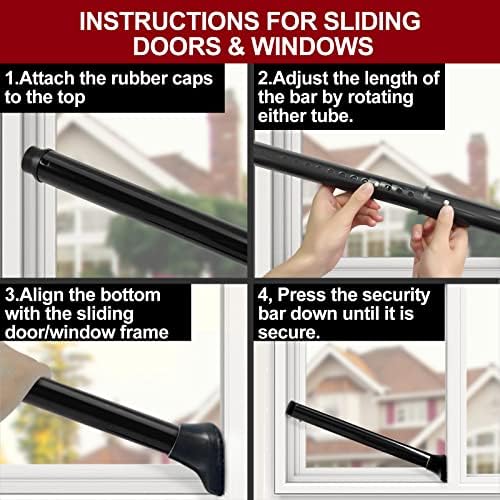 INSTRUCTIONS FOR SLIDING DOORS & WINDOWS

1.Attach the rubber caps to the top

2.Adjust the length of the bar by rotating either tube.

3.Align the bottom with the sliding door/window frame

4, Press the security bar down until it is secure.