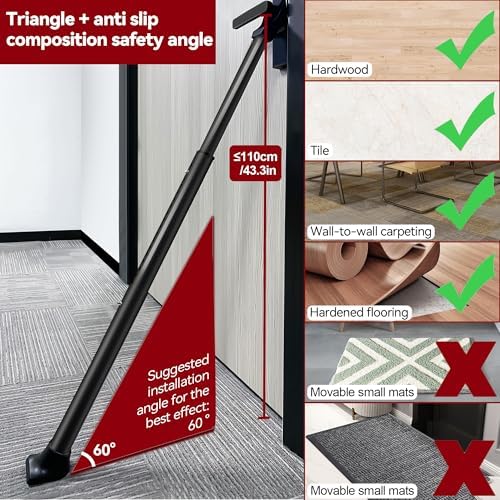 Triangle + anti slip composition safety angle

≤110cm /43.3in

Suggested installation angle for the best effect: 60 °

60°

Hardwood

Tile

Wall-to-wall carpeting

Hardened flooring

Movable small mats

Movable small mats