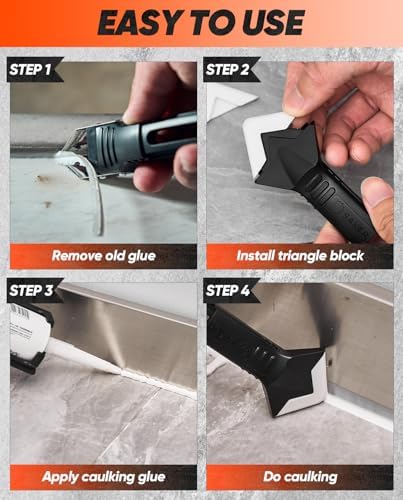 EASY TO USE

STEP 1

Remove old glue

STEP 2

Install triangle block

STEP 3

Apply caulking glue

STEP 4

Do caulking