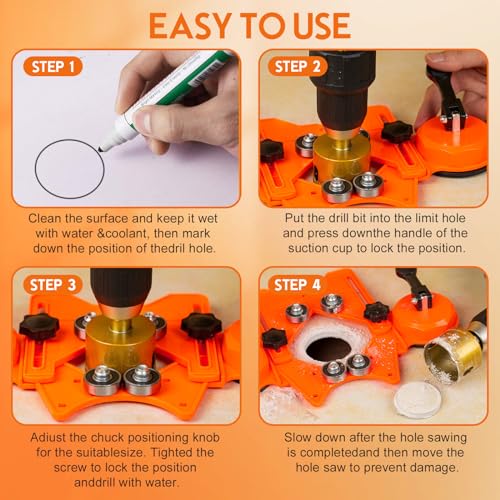 EASY TO USE

STEP 1

Clean the surface and keep it wet with water &coolant, then mark down the position of thedril hole.

STEP 2

Put the drill bit into the limit hole and press downthe handle of the suction cup to lock the position.

STEP 3

Adiust the chuck positioning knob for the suitablesize. Tighted the screw to lock the position anddrill with water.

STEP 4

Slow down after the hole sawing is completedand then move the hole saw to prevent damage.