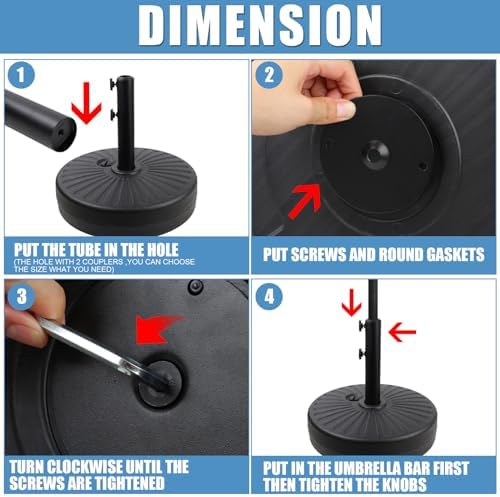 DIMENSION

1

PUT THE TUBE IN THE HOLE
(THE HOLE WITH 2 COUPLERS ,YOU CAN CHOOSE THE SIZE WHAT YOU NEED)

2

PUT SCREWS AND ROUND GASKETS

3

TURN CLOCKWISE UNTIL THE SCREWS ARE TIGHTENED

4

PUT IN THE UMBRELLA BAR FIRST THEN TIGHTEN THE KNOBS