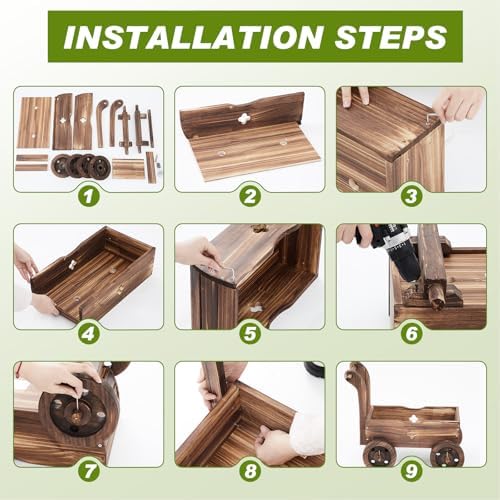 INSTALLATION STEPS

1

2

3

4

5

6

7

8

9