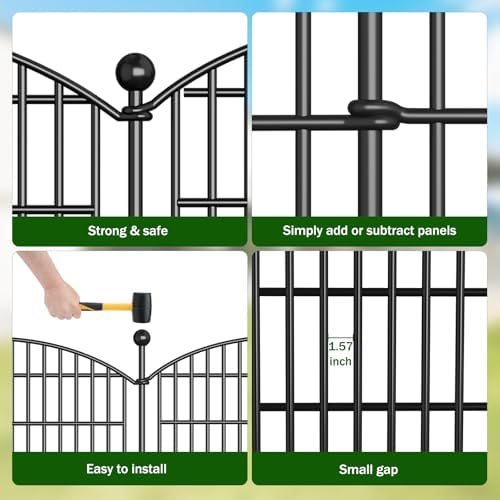 Strong & safe

Simply add or subtract panels

Easy to install

1.57 inch

Small gap