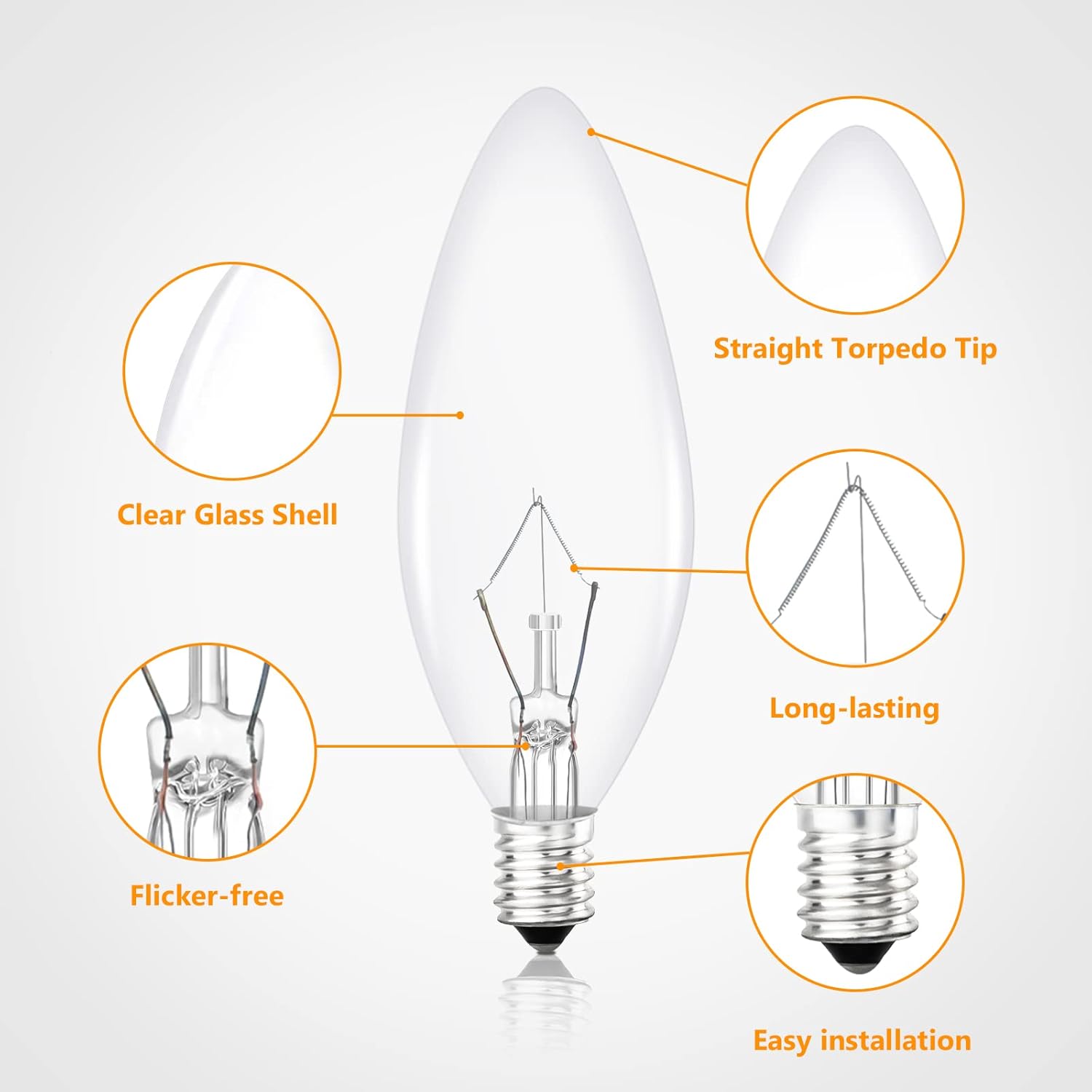 Straight Torpedo Tip

Clear Glass Shell

Long-lasting

Flicker-free

Easy installation