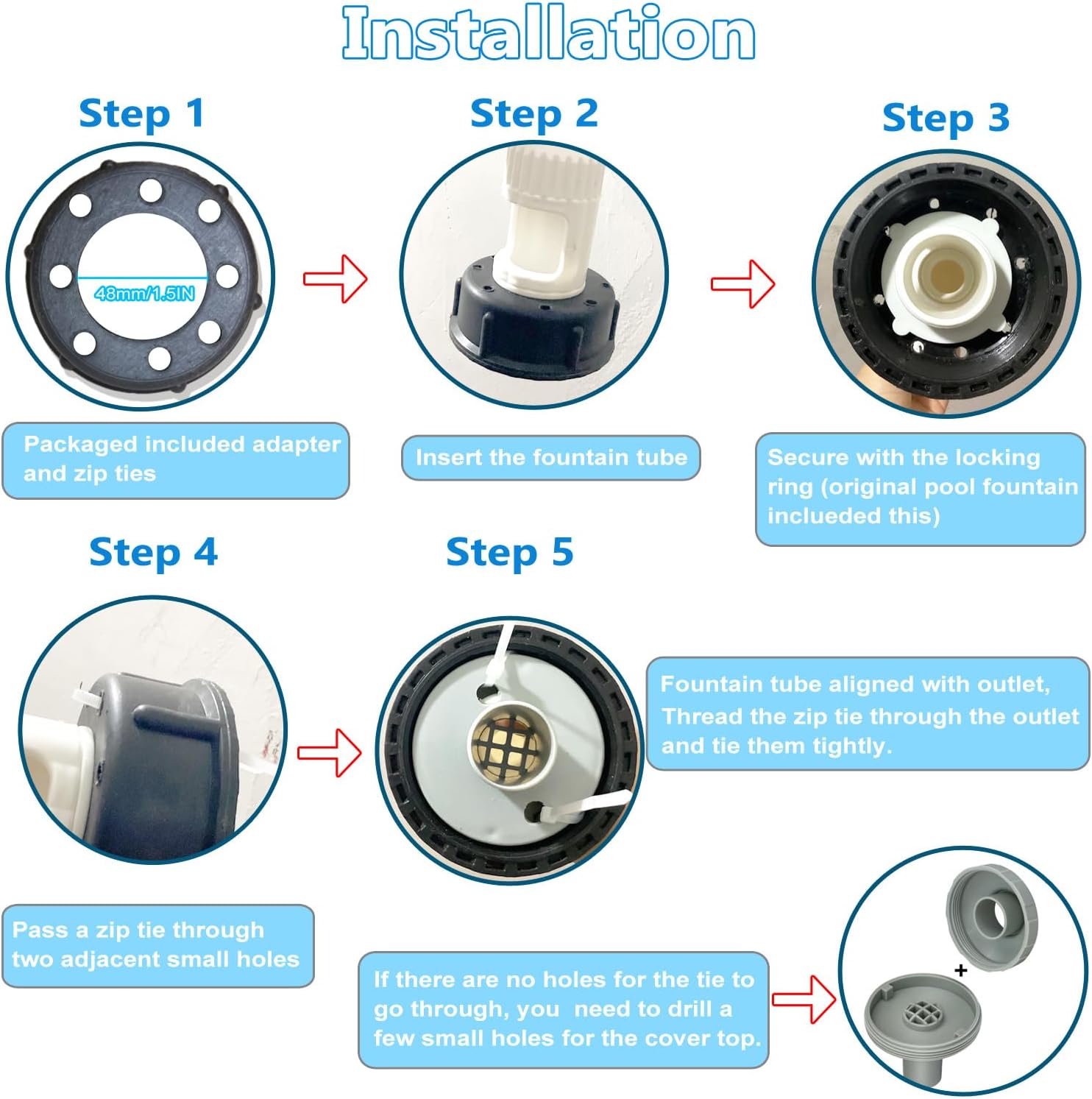 Installation

Step 1

48mm/1.5IN

Packaged included adapter and zip ties

Step 2

Insert the fountain tube

Step 3

Secure with the locking ring (original pool fountain inclueded this)

Step 4

Pass a zip tie through two adjacent small holes

Step 5

Fountain tube aligned with outlet, Thread the zip tie through the outlet and tie them tightly.

If there are no holes for the tie to go through, you need to drill a few small holes for the cover top.

+