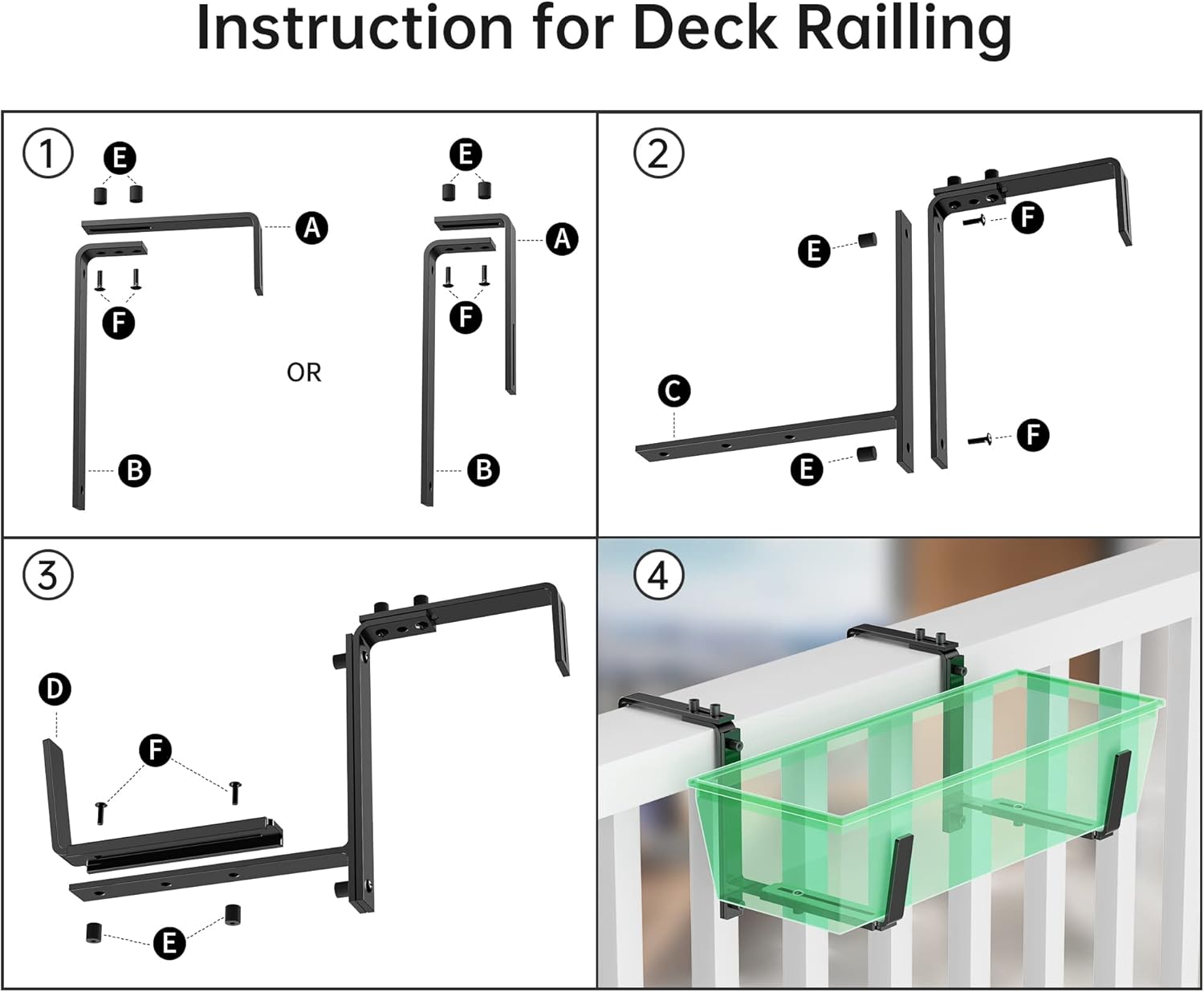 Instruction for Deck Railling

①

E

A

F

B

OR

E

A

F

B

②

E

F

C

E

F

③

D

F

E

④