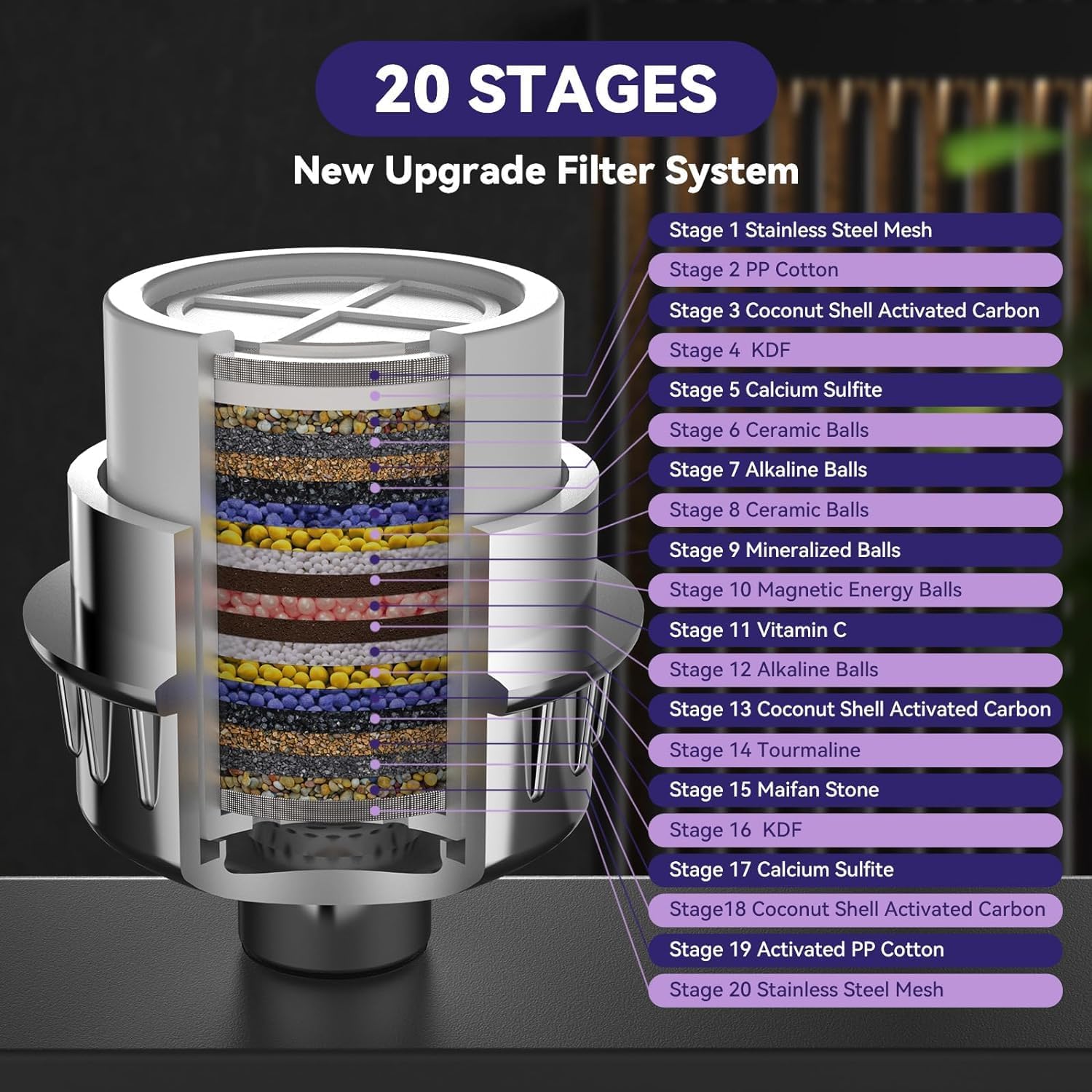 20 STAGES

New Upgrade Filter System

Stage 1 Stainless Steel Mesh
Stage 2 PP Cotton
Stage 3 Coconut Shell Activated Carbon
Stage 4 KDF
Stage 5 Calcium Sulfite
Stage 6 Ceramic Balls
Stage 7 Alkaline Balls
Stage 8 Ceramic Balls
Stage 9 Mineralized Balls
Stage 10 Magnetic Energy Balls
Stage 11 Vitamin C
Stage 12 Alkaline Balls
Stage 13 Coconut Shell Activated Carbon
Stage 14 Tourmaline
Stage 15 Maifan Stone
Stage 16 KDF
Stage 17 Calcium Sulfite
Stage18 Coconut Shell Activated Carbon
Stage 19 Activated PP Cotton
Stage 20 Stainless Steel Mesh