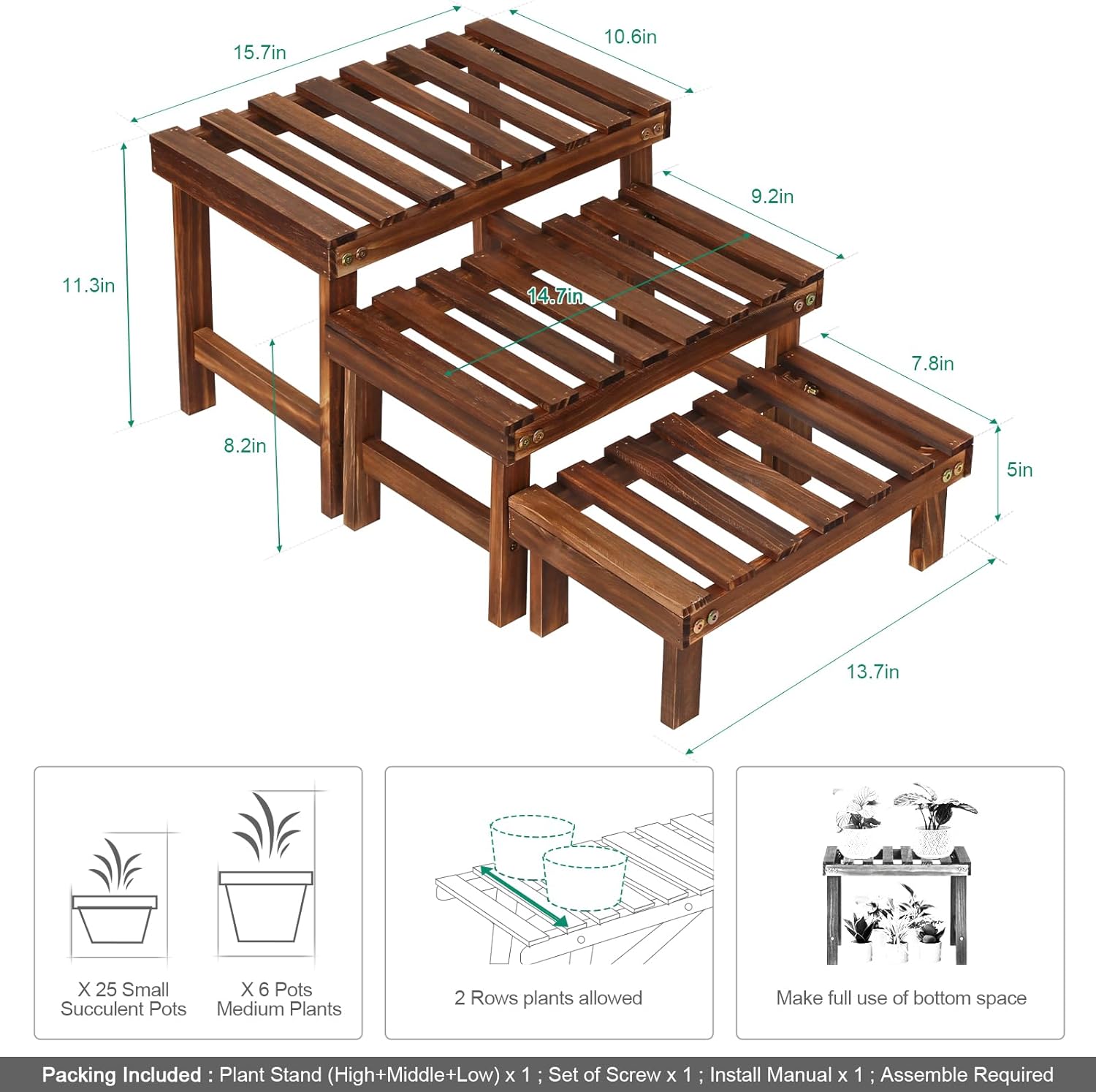 15.7in
10.6in
11.3in
9.2in
14.7in
7.8in
8.2in
5in
13.7in

X 25 Small Succulent Pots

X 6 Pots Medium Plants

2 Rows plants allowed

Make full use of bottom space

Packing Included : Plant Stand (High+Middle+Low) x 1 ; Set of Screw x 1 ; Install Manual x 1 ; Assemble Required