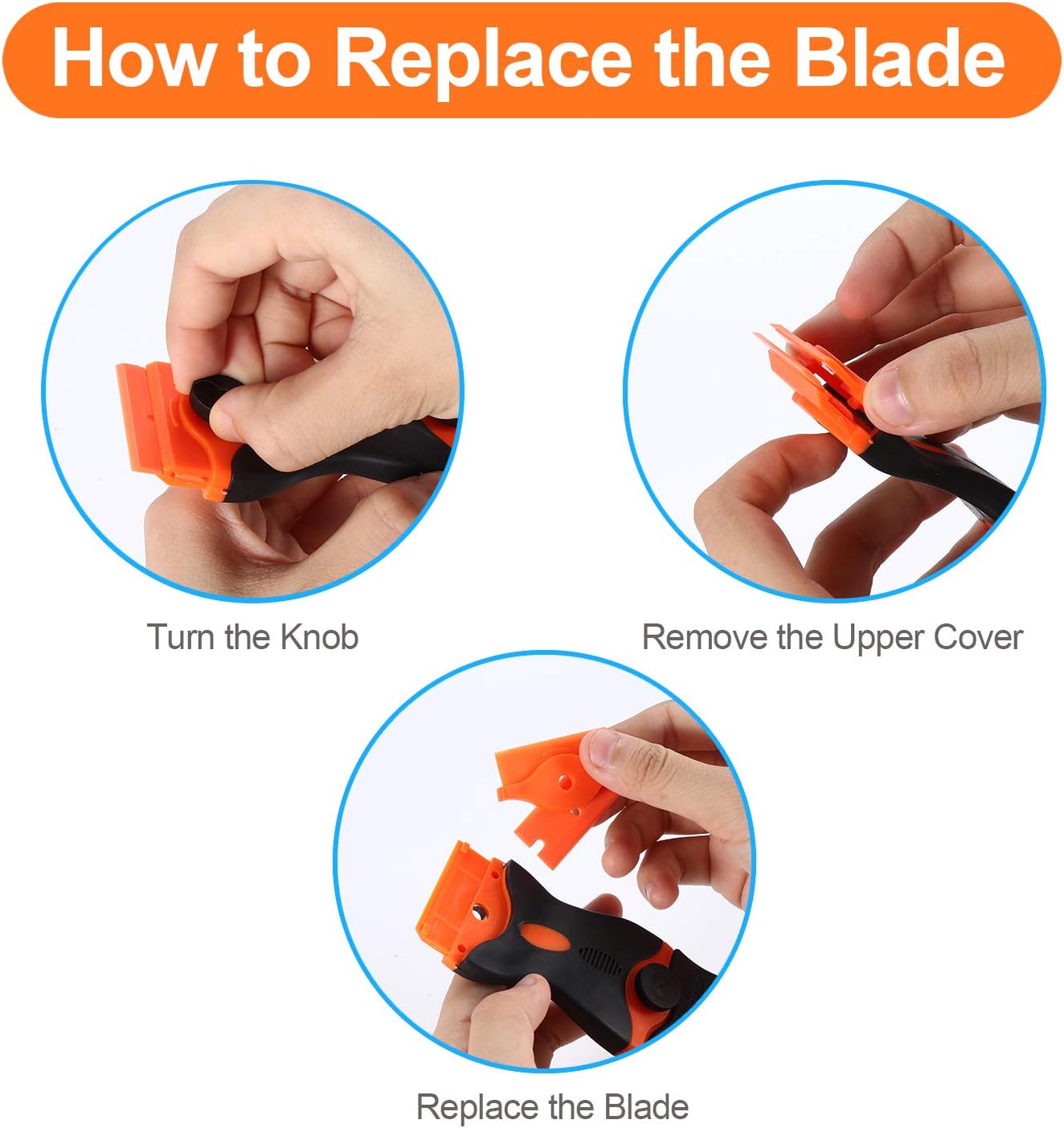 How to Replace the Blade

Turn the Knob

Remove the Upper Cover

Replace the Blade