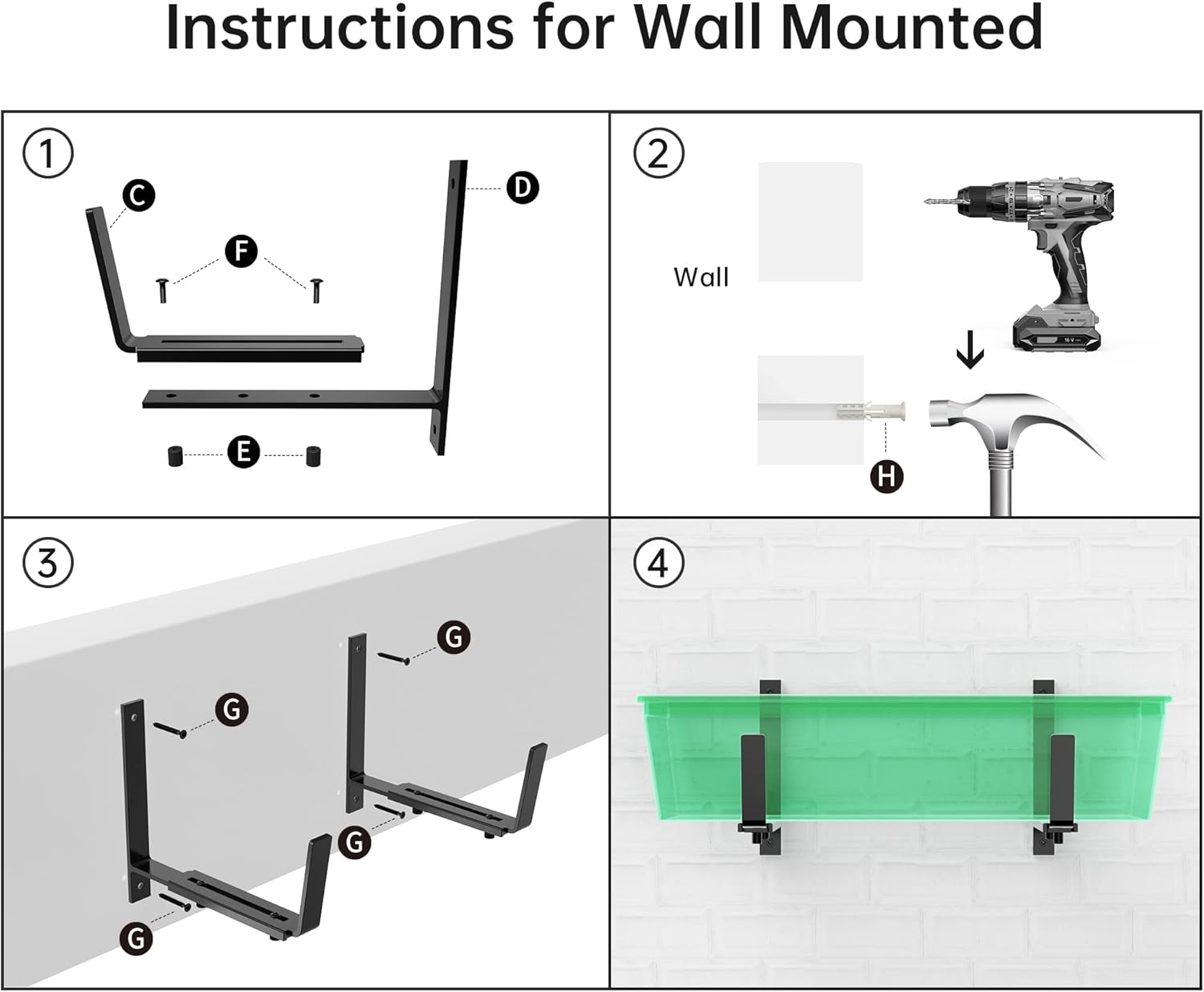 Instructions for Wall Mounted

①
C
D
F
E

②
Wall
18 V
H

③
G
G
G
G

④