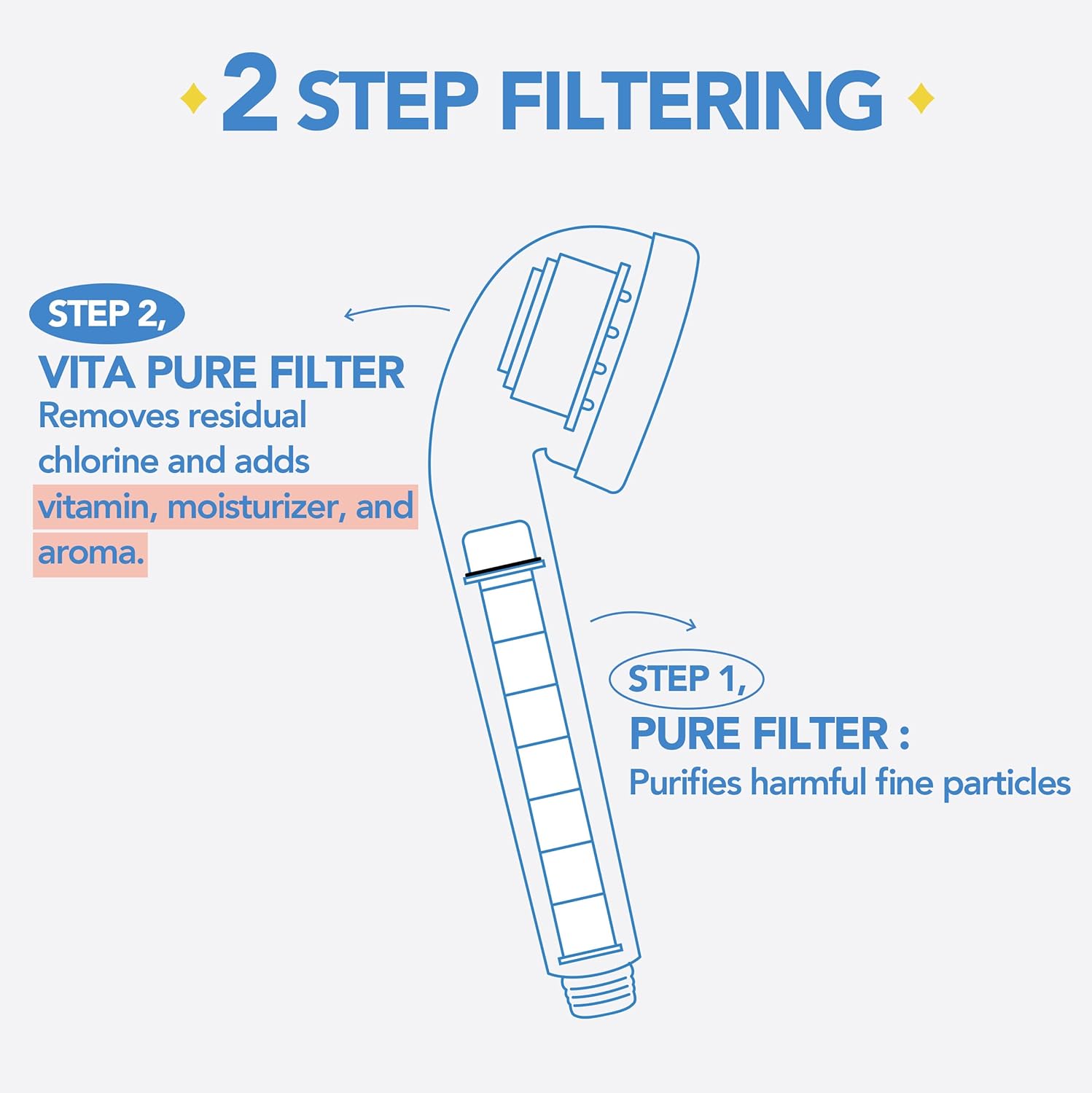 2 STEP FILTERING

STEP 2,
VITA PURE FILTER
Removes residual chlorine and adds vitamin, moisturizer, and aroma.

STEP 1,
PURE FILTER :
Purifies harmful fine particles