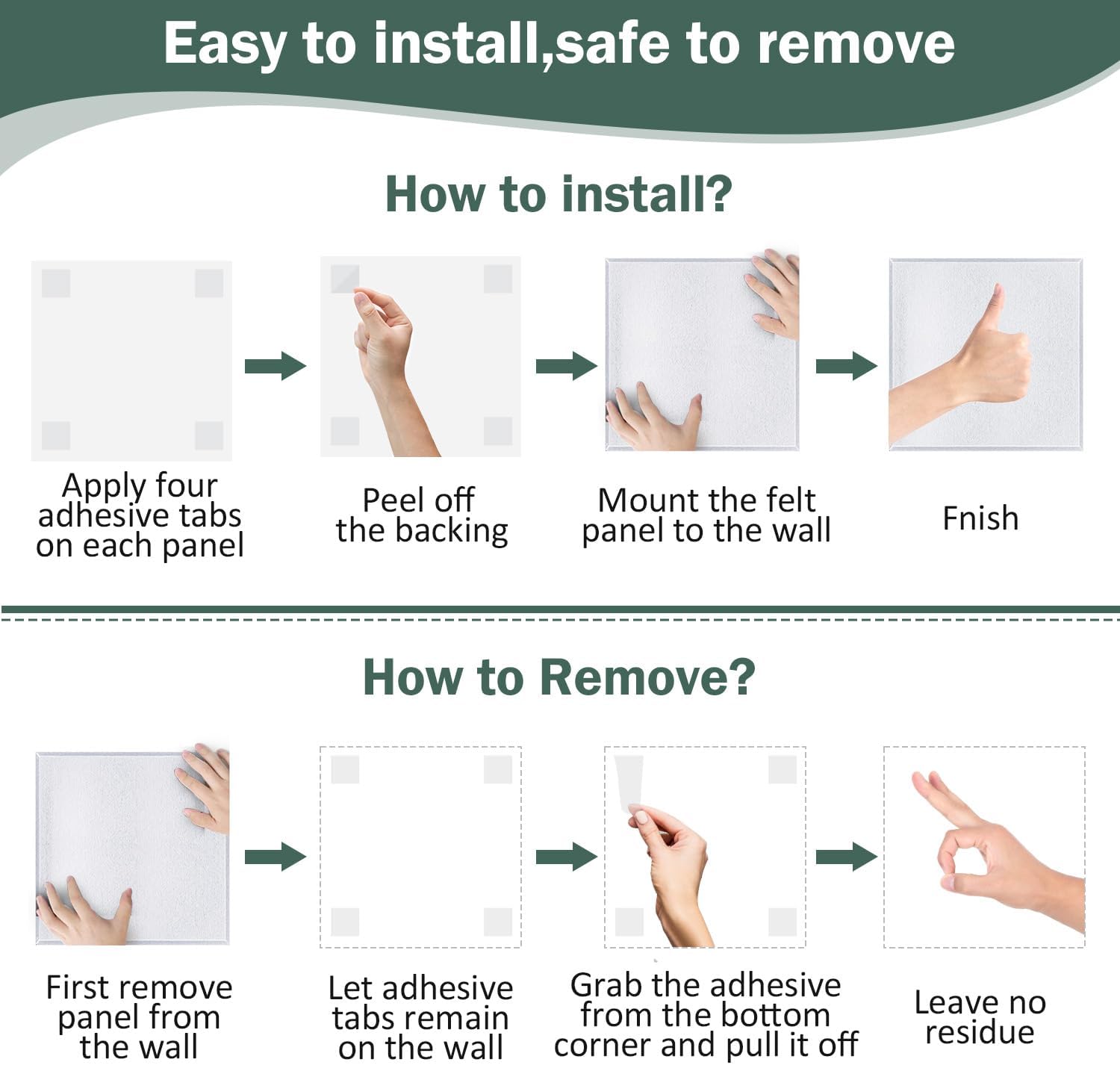 Easy to install,safe to remove

How to install?

Apply four adhesive tabs on each panel

Peel off the backing

Mount the felt panel to the wall

Fnish

How to Remove?

First remove panel from the wall

Let adhesive tabs remain on the wall

Grab the adhesive from the bottom corner and pull it off

Leave no residue