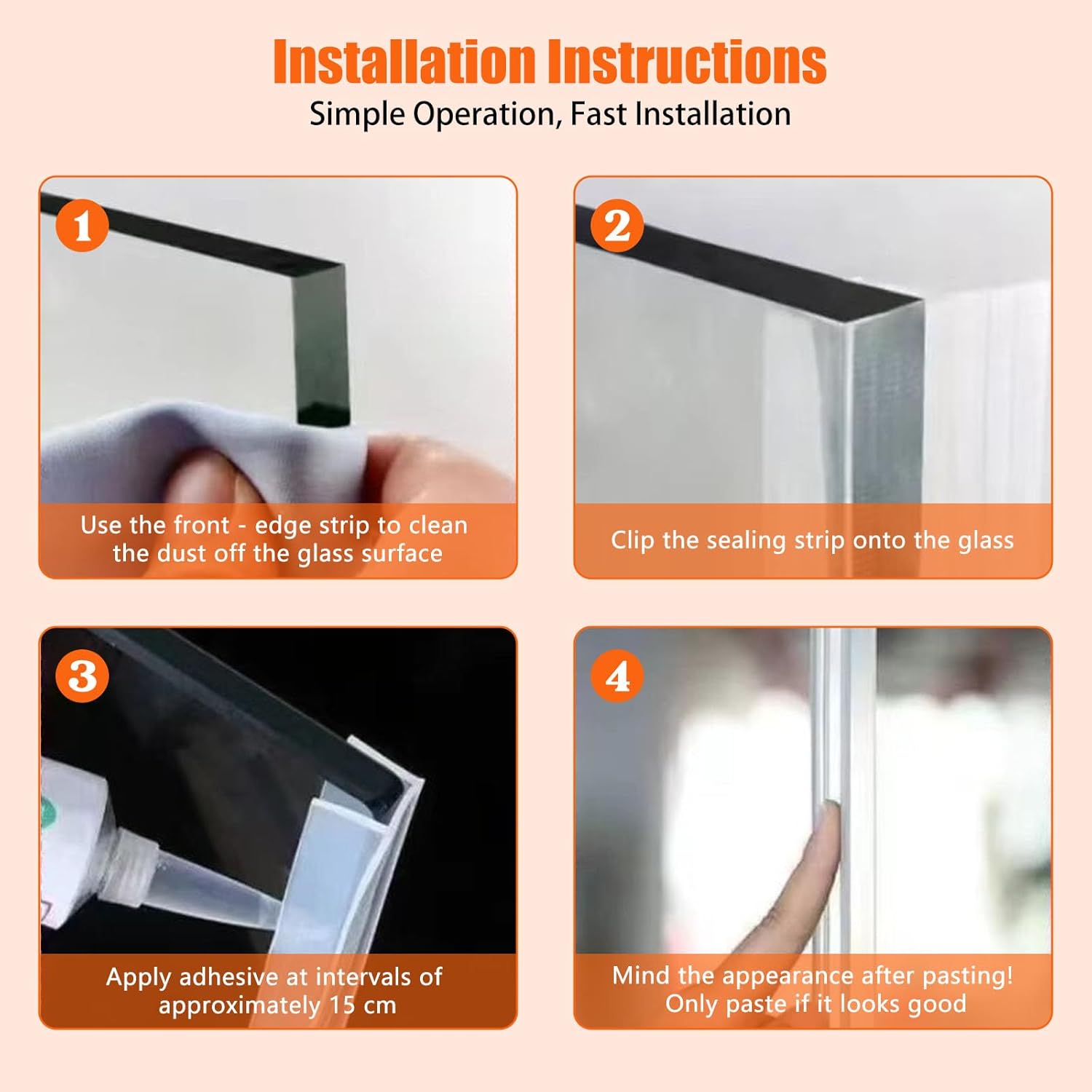 Installation Instructions
Simple Operation, Fast Installation

1
Use the front - edge strip to clean the dust off the glass surface

2
Clip the sealing strip onto the glass

3
Apply adhesive at intervals of approximately 15 cm

4
Mind the appearance after pasting! Only paste if it looks good