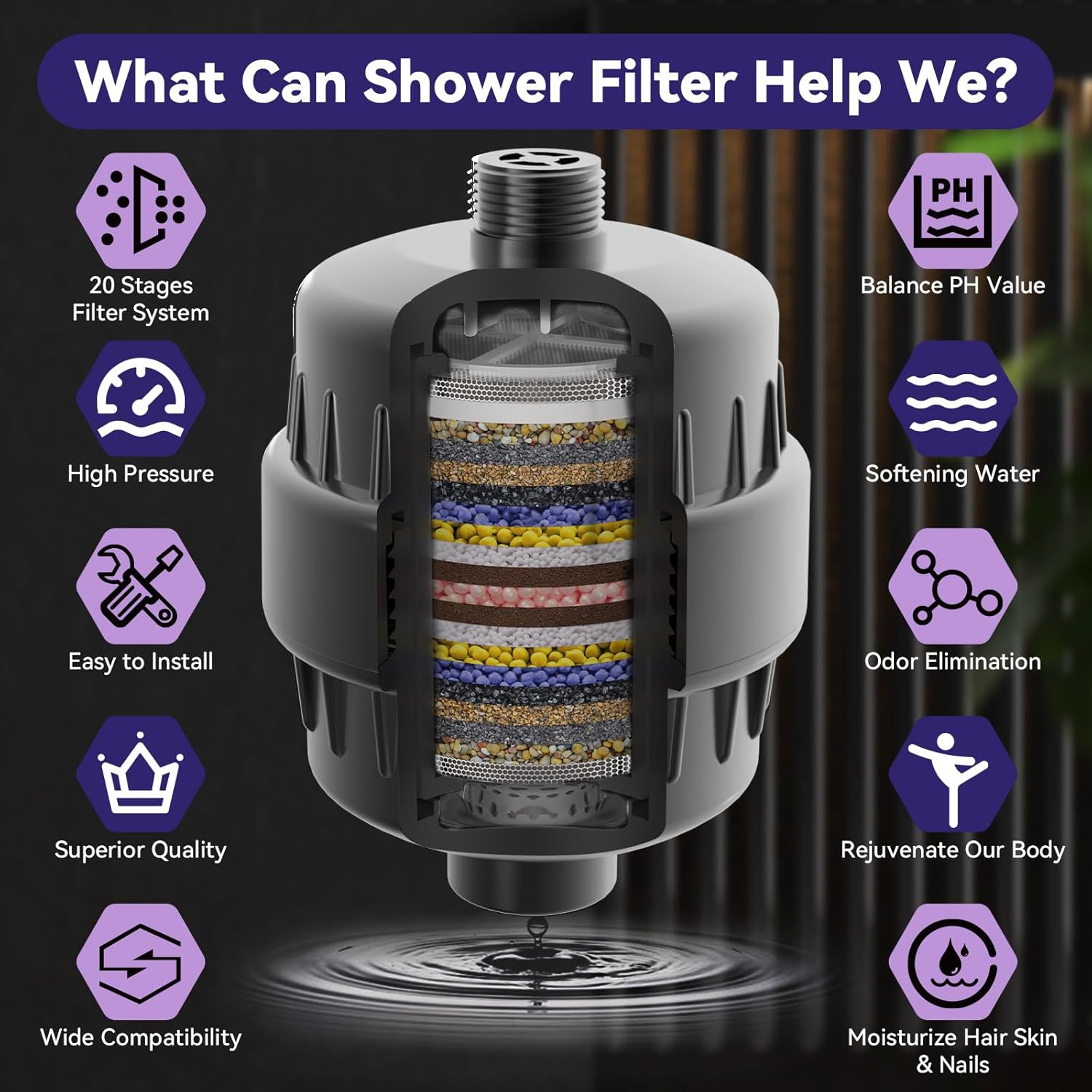 What Can Shower Filter Help We?

20 Stages Filter System

High Pressure

Easy to Install

Superior Quality

Wide Compatibility

PH

Balance PH Value

Softening Water

Odor Elimination

Rejuvenate Our Body

Moisturize Hair Skin & Nails