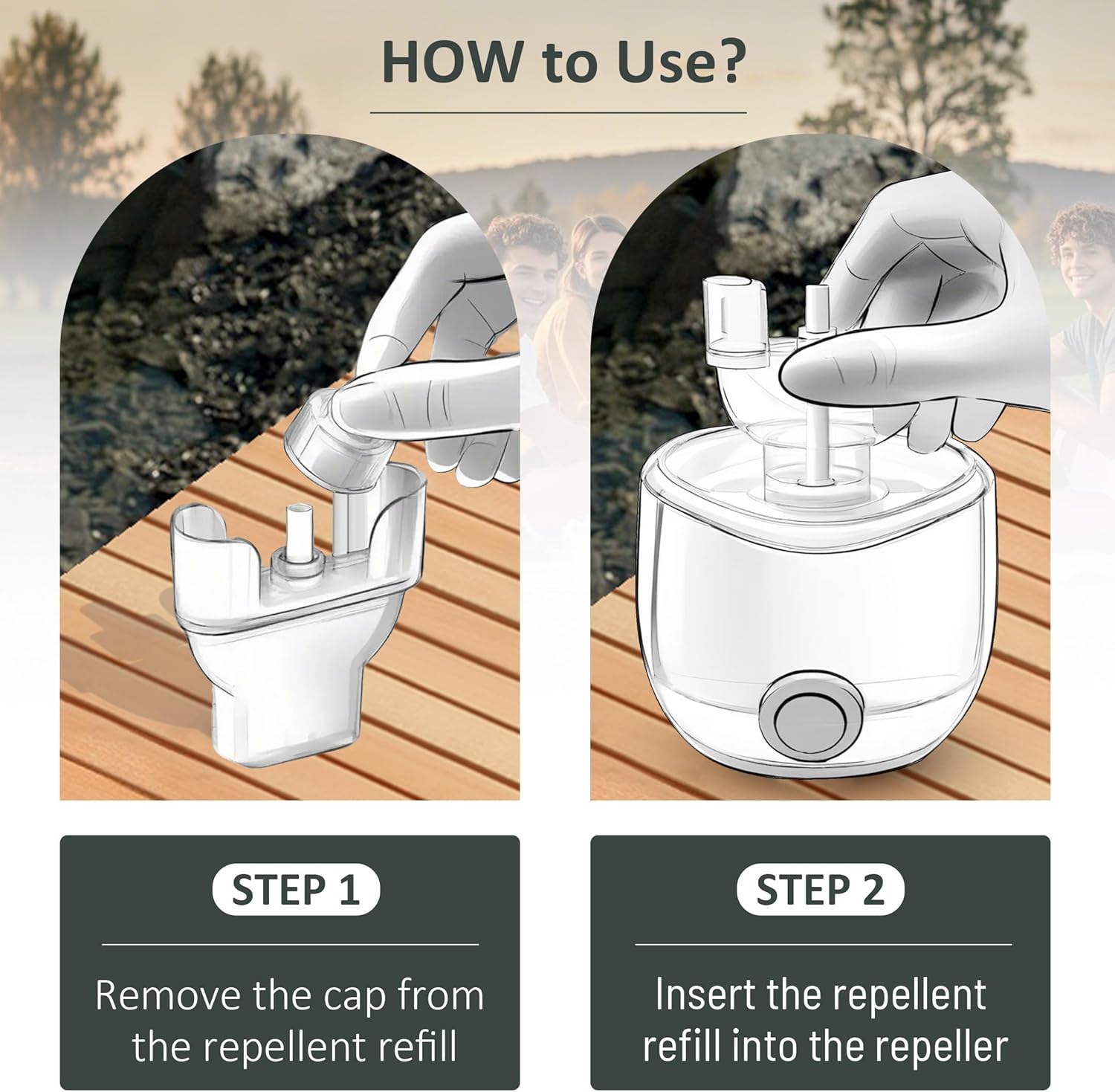 HOW to Use?

STEP 1

Remove the cap from the repellent refill

STEP 2

Insert the repellent refill into the repeller