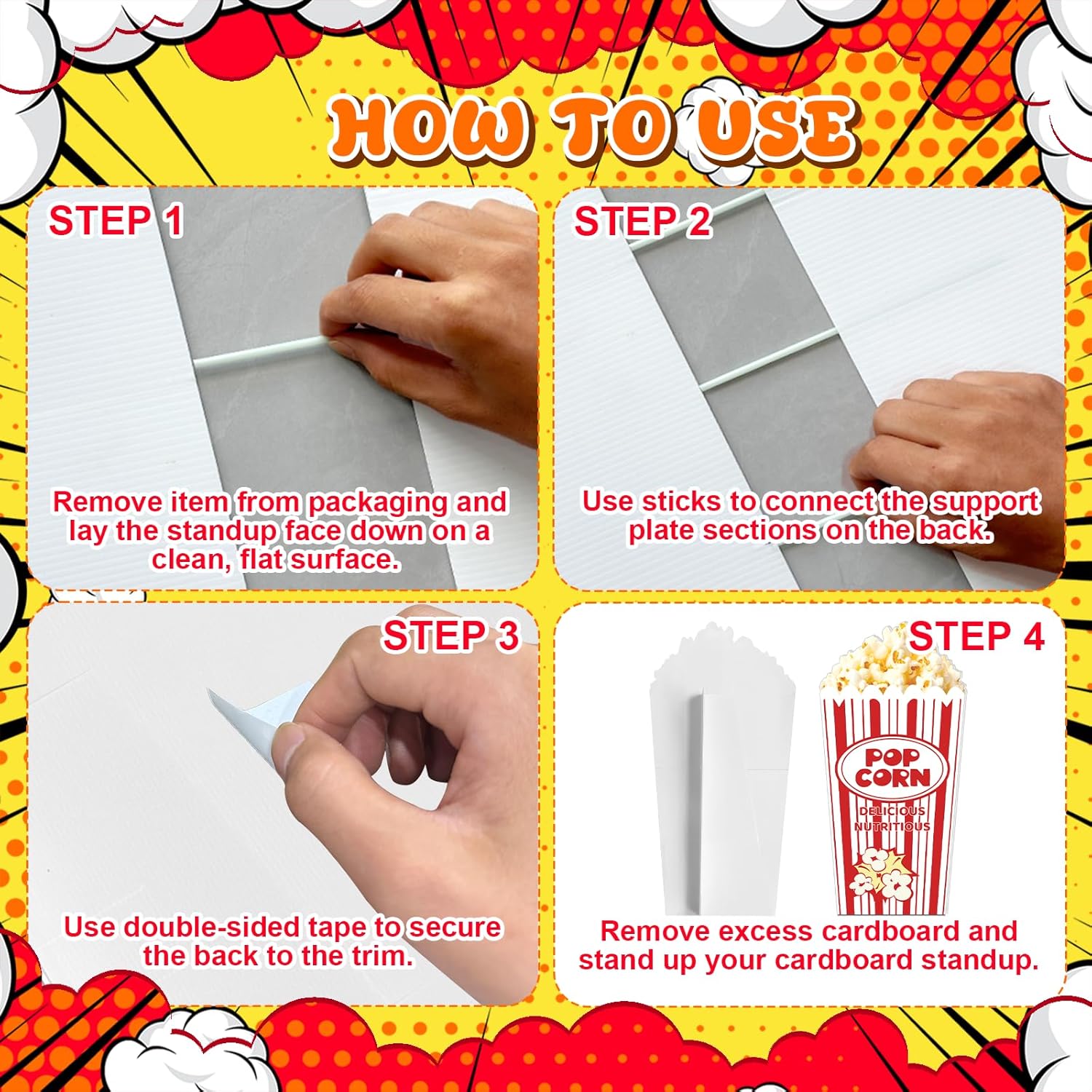 HOW TO USE

STEP 1

Remove item from packaging and lay the standup face down on a clean, flat surface.

STEP 2

Use sticks to connect the support plate sections on the back.

STEP 3

Use double-sided tape to secure the back to the trim.

STEP 4

POP CORN
DELICIOUS
NUTRITIOUS

Remove excess cardboard and stand up your cardboard standup.