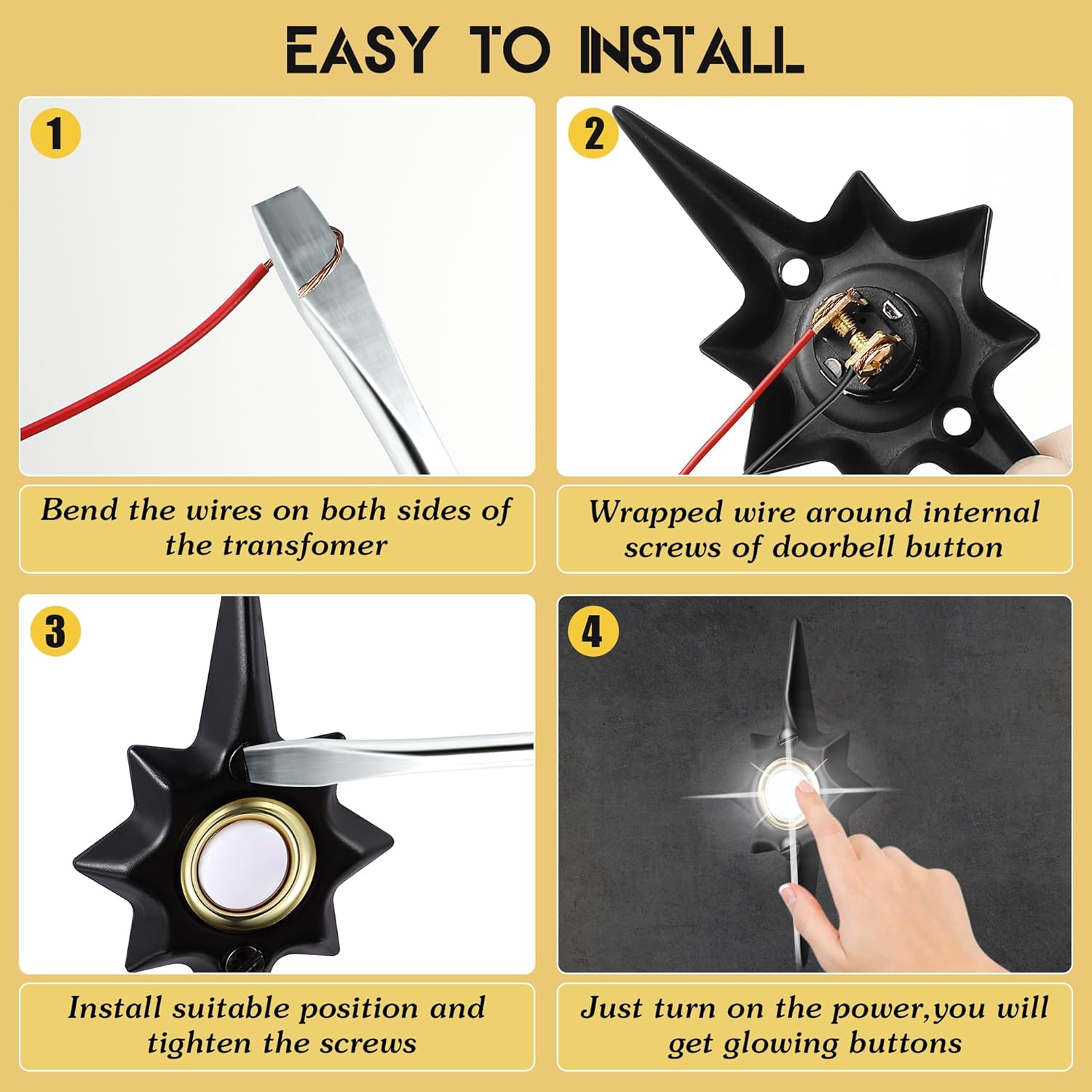 EASY TO INSTALL

1

Bend the wires on both sides of the transfomer

2

Wrapped wire around internal screws of doorbell button

3

Install suitable position and tighten the screws

4

Just turn on the power,you will get glowing buttons