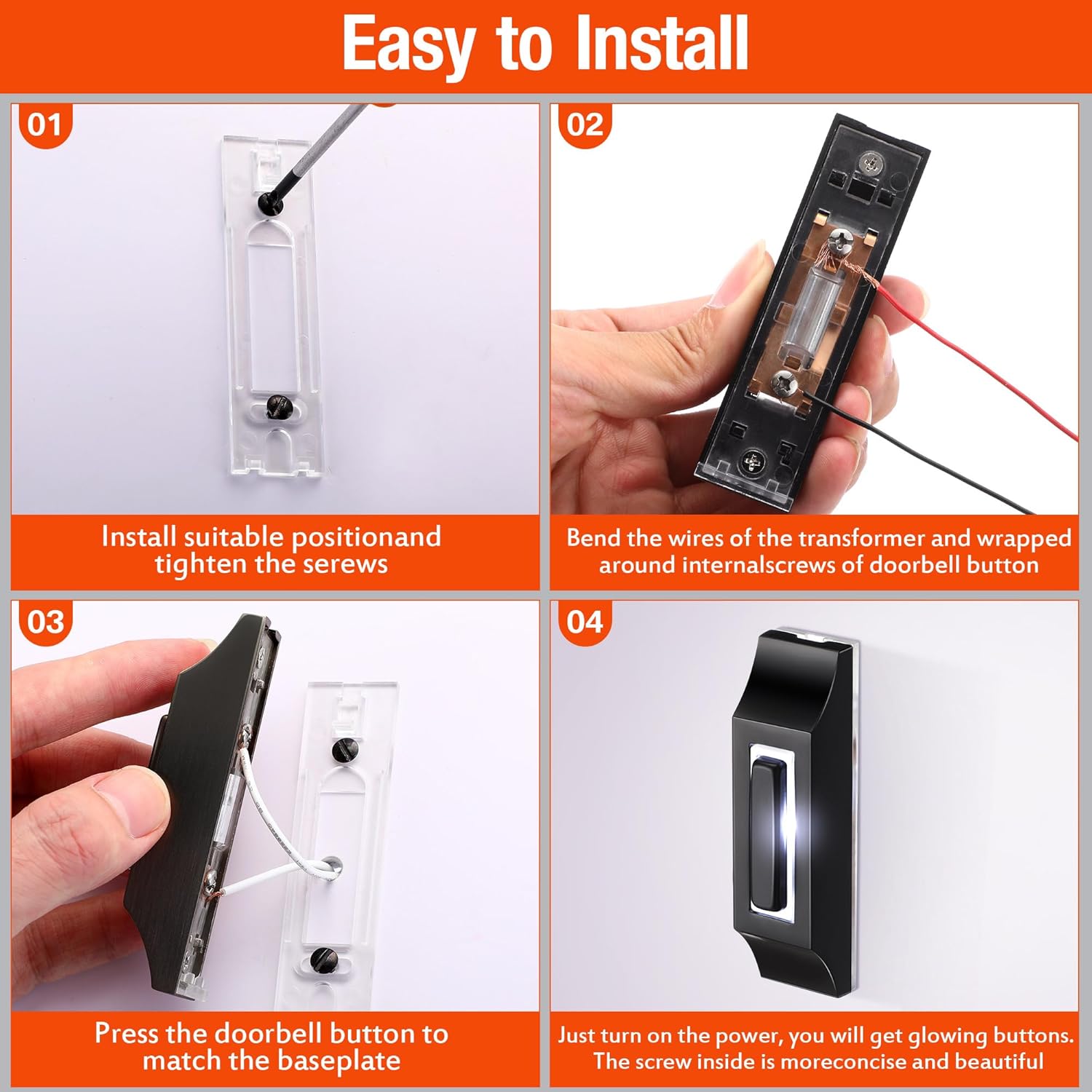 Easy to Install

01

Install suitable positionand tighten the serews

02

Bend the wires of the transformer and wrapped around internalscrews of doorbell button

03

Press the doorbell button to match the baseplate

04

Just turn on the power, you will get glowing buttons. The screw inside is moreconcise and beautiful