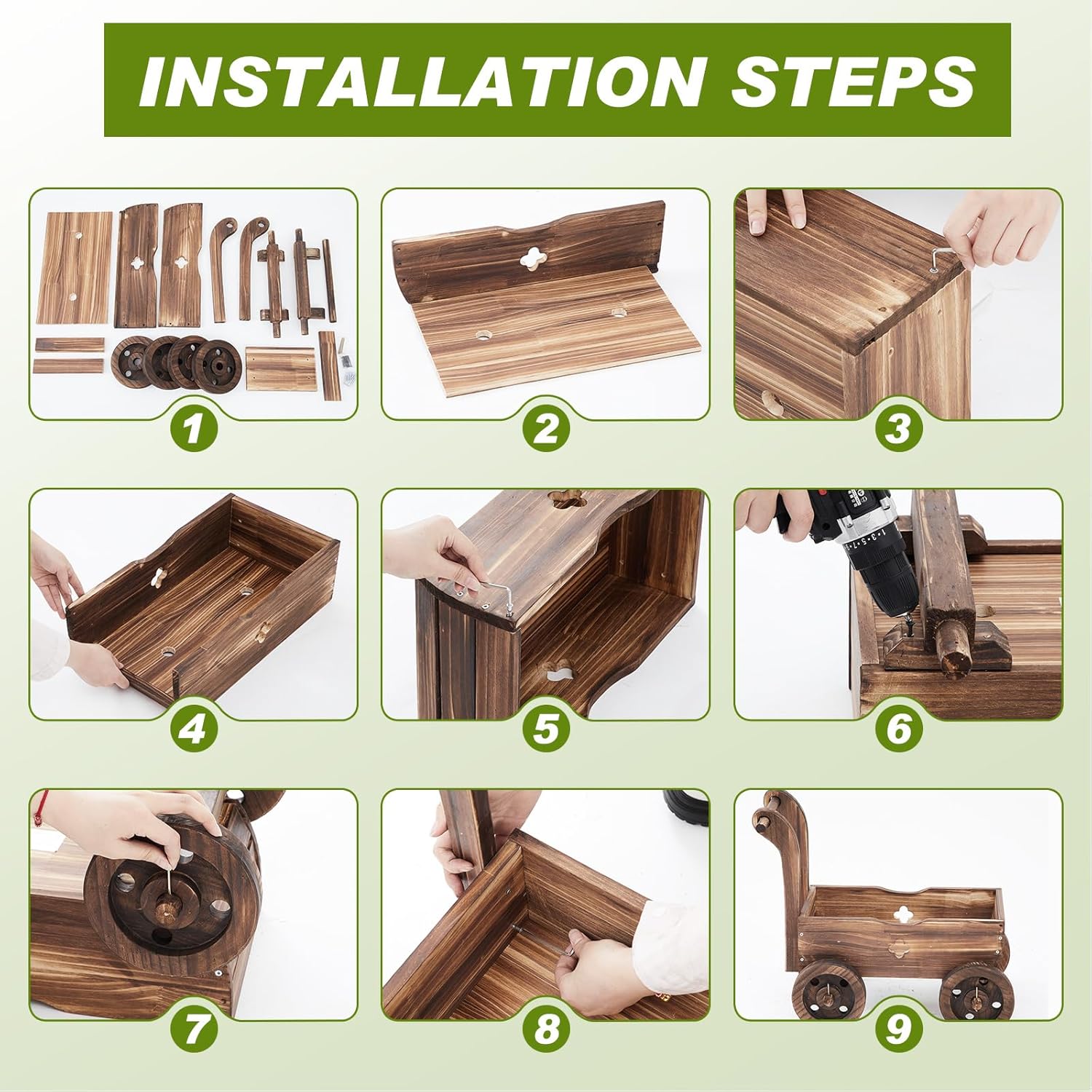 INSTALLATION STEPS

1

2

3

4

5

6

7

8

9