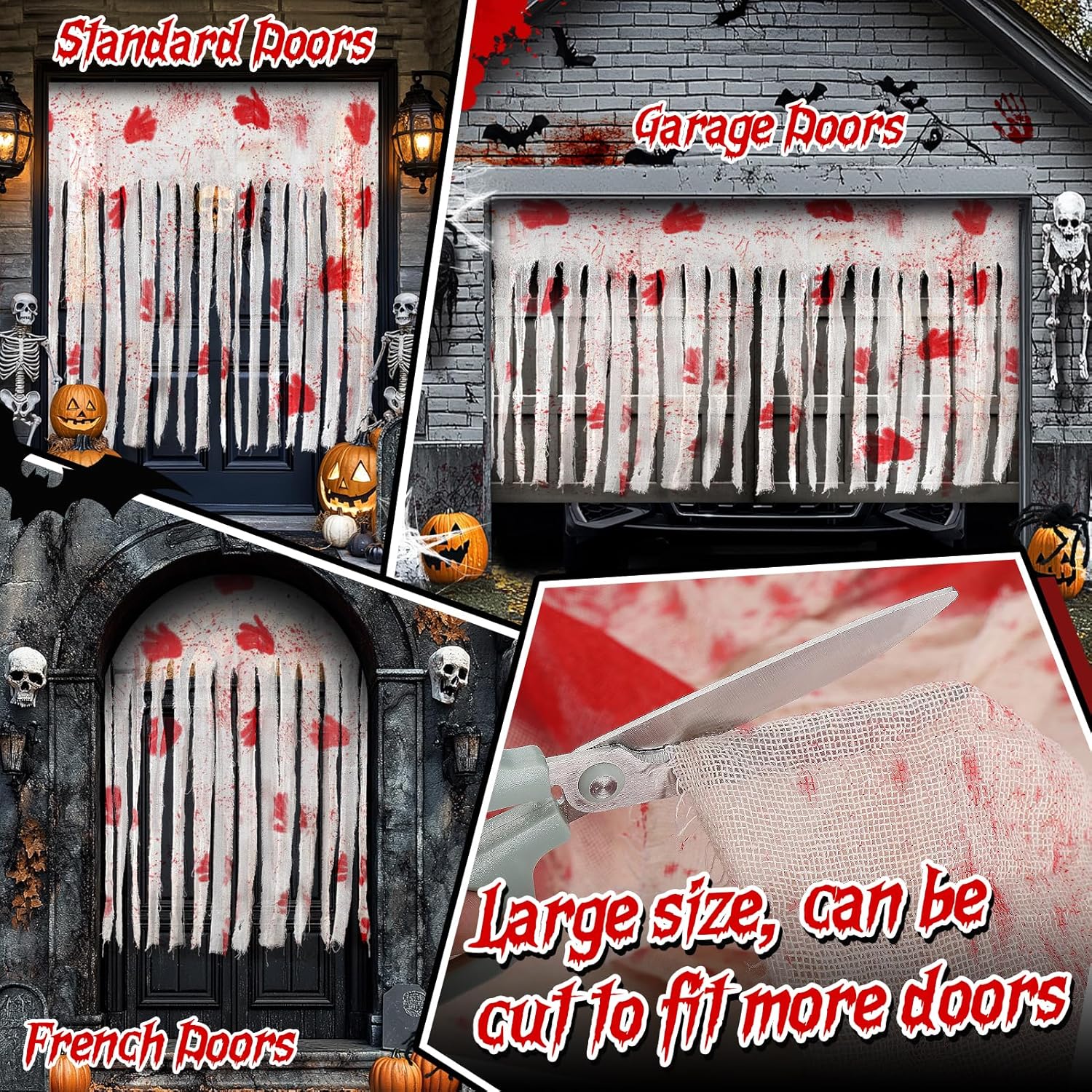 Standard Doors

Garage Doors

French Doors

Large size, can be cut to fit more doors